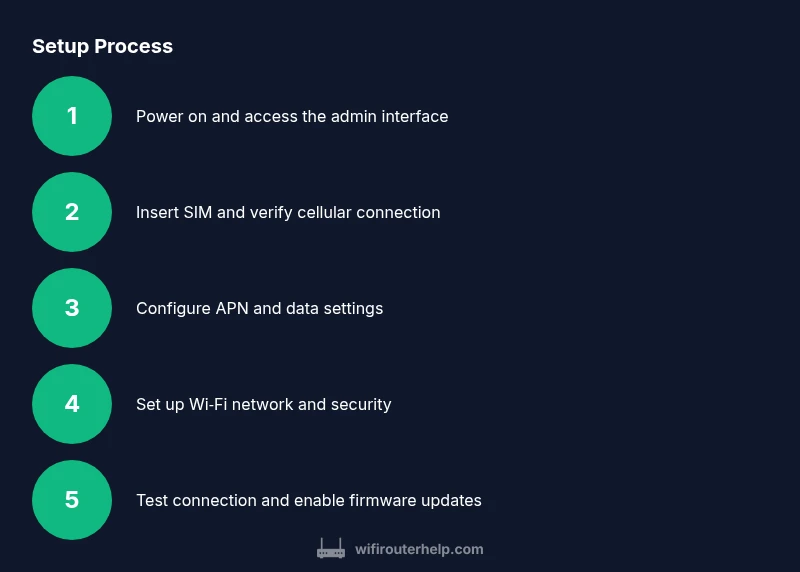 Setup Process

1
Power on and access the admin interface

2
Insert SIM and verify cellular connection

3
Configure APN and data settings

4
Set up Wi-Fi network and security

5
Test connection and enable firmware updates

wifirouterhelp.com